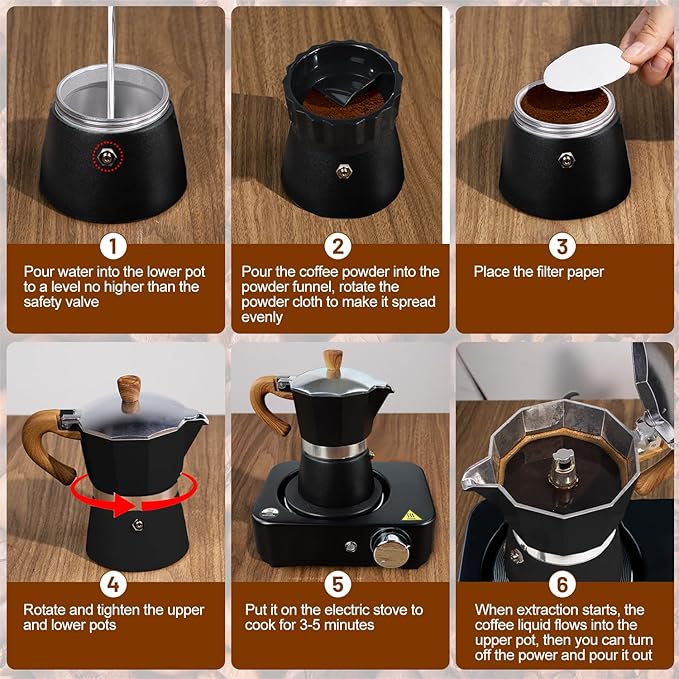 1
Pour water into the lower pot to a level no higher than the safety valve

2
Pour the coffee powder into the powder funnel, rotate the powder cloth to make it spread evenly

3
Place the filter paper

4
Rotate and tighten the upper and lower pots

5
Put it on the electric stove to cook for 3-5 minutes

6
When extraction starts, the coffee liquid flows into the upper pot, then you can turn off the power and pour it out