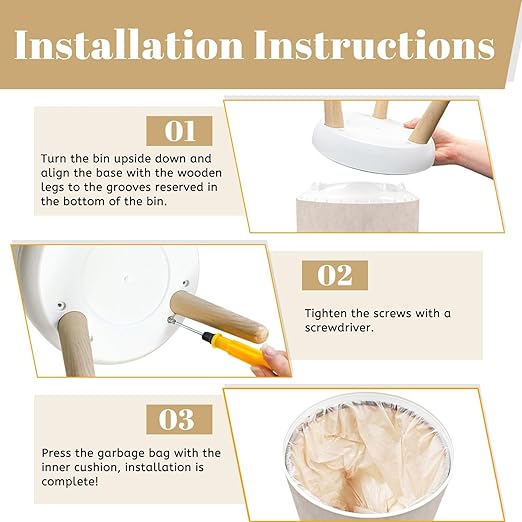 Installation Instructions

01

Turn the bin upside down and align the base with the wooden legs to the grooves reserved in the bottom of the bin.

02

Tighten the screws with a screwdriver.

03

Press the garbage bag with the inner cushion, installation is complete!