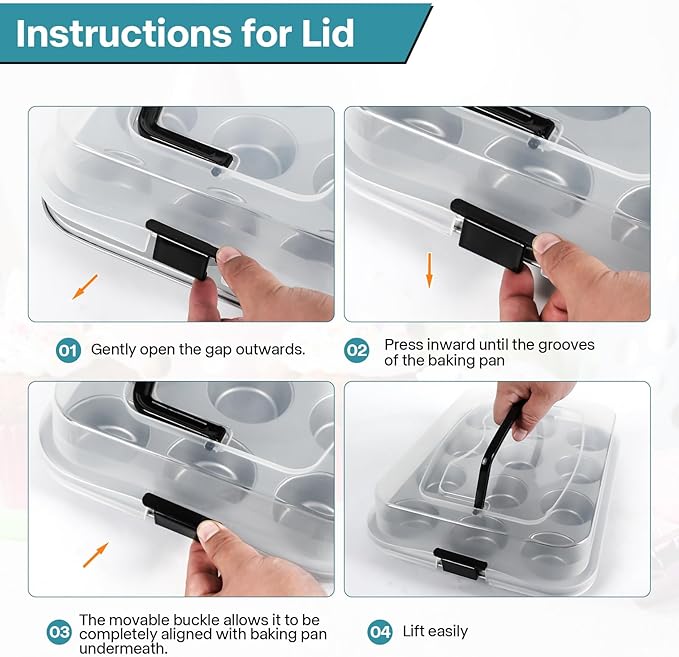 Instructions for Lid

01 Gently open the gap outwards.

02 Press inward until the grooves of the baking pan

03 The movable buckle allows it to be completely aligned with baking pan undermeath.

04 Lift easily