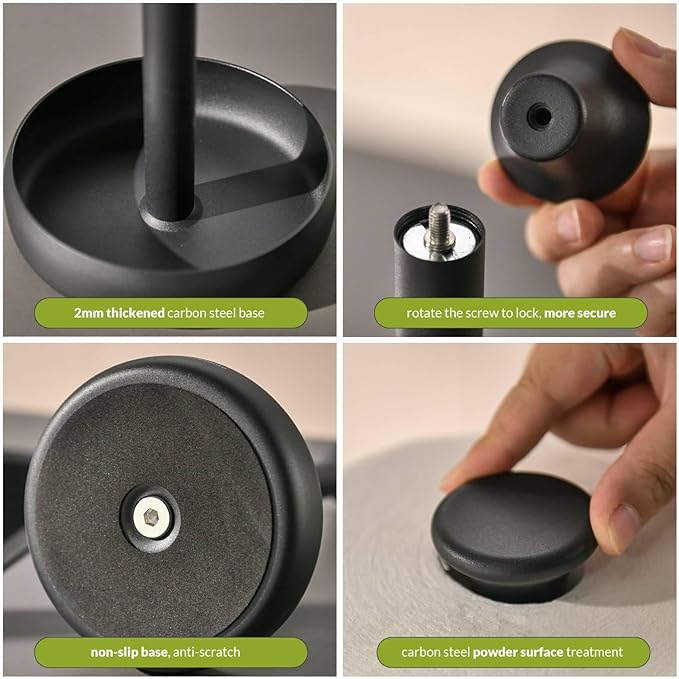 2mm thickened carbon steel base

rotate the screw to lock, more secure

non-slip base, anti-scratch

carbon steel powder surface treatment